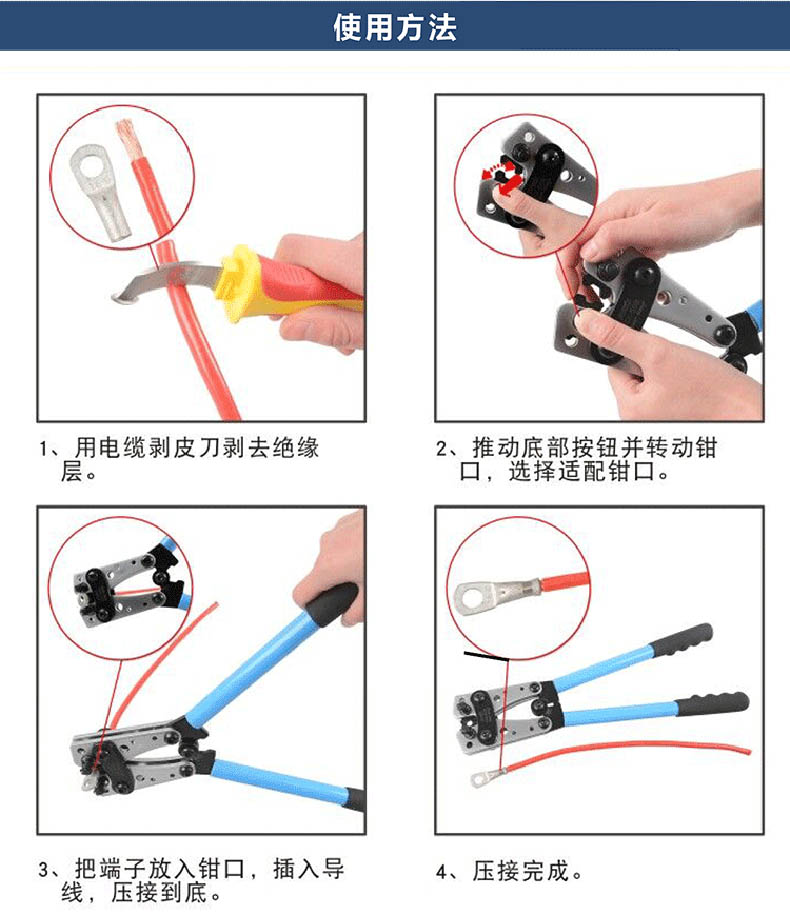 使用方法

1、用电缆剥皮刀剥去绝缘层。

2、推动底部按钮并转动钳口，选择适配钳口。

3、把端子放入钳口，插入导线，压接到底。

4、压接完成。